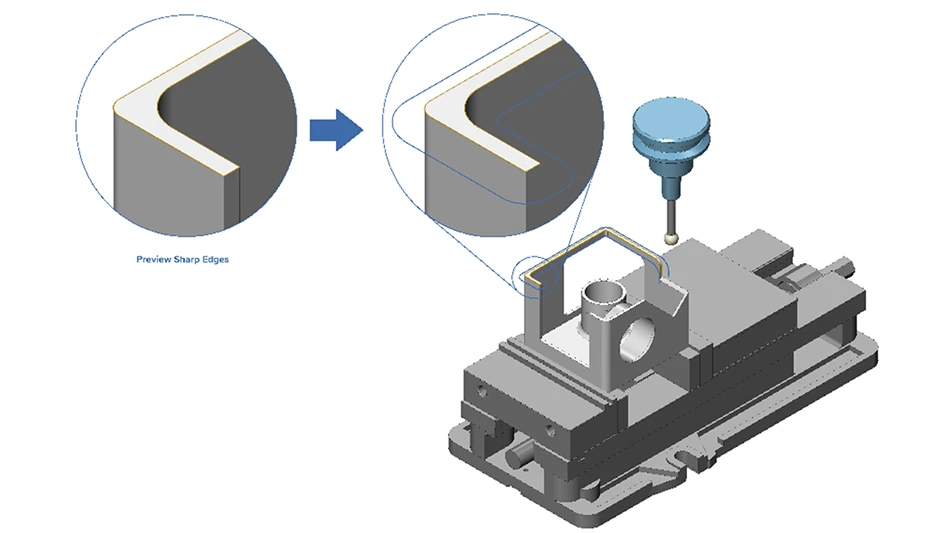 Preview Sharp Edges